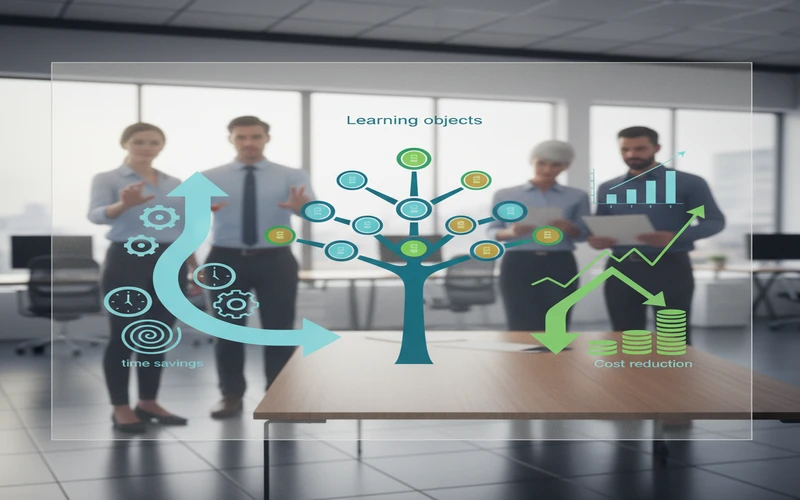 Learning objects

time savings

Cost reduction